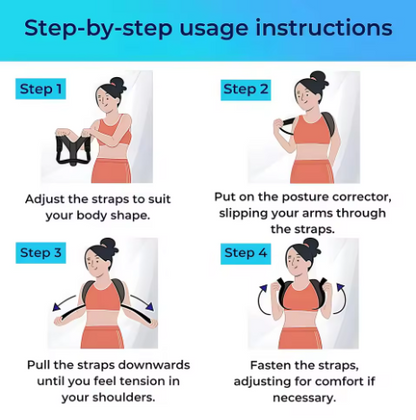 Step-by-step usage instructions

Step 1

Adjust the straps to suit your body shape.

Step 2

Put on the posture corrector, slipping your arms through the straps.

Step 3

Pull the straps downwards until you feel tension in your shoulders.

Step 4

Fasten the straps, adjusting for comfort if necessary.